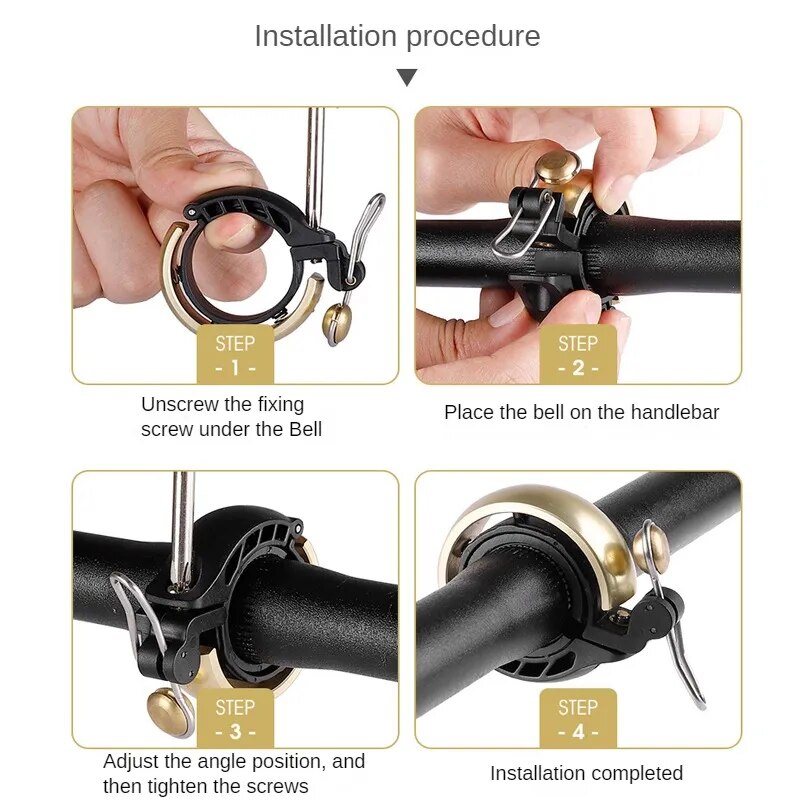 Installation procedure

STEP
- 1 -

Unscrew the fixing screw under the Bell

STEP
- 2 -

Place the bell on the handlebar

STEP
- 3 -

Adjust the angle position, and then tighten the screws

STEP
- 4 -

Installation completed